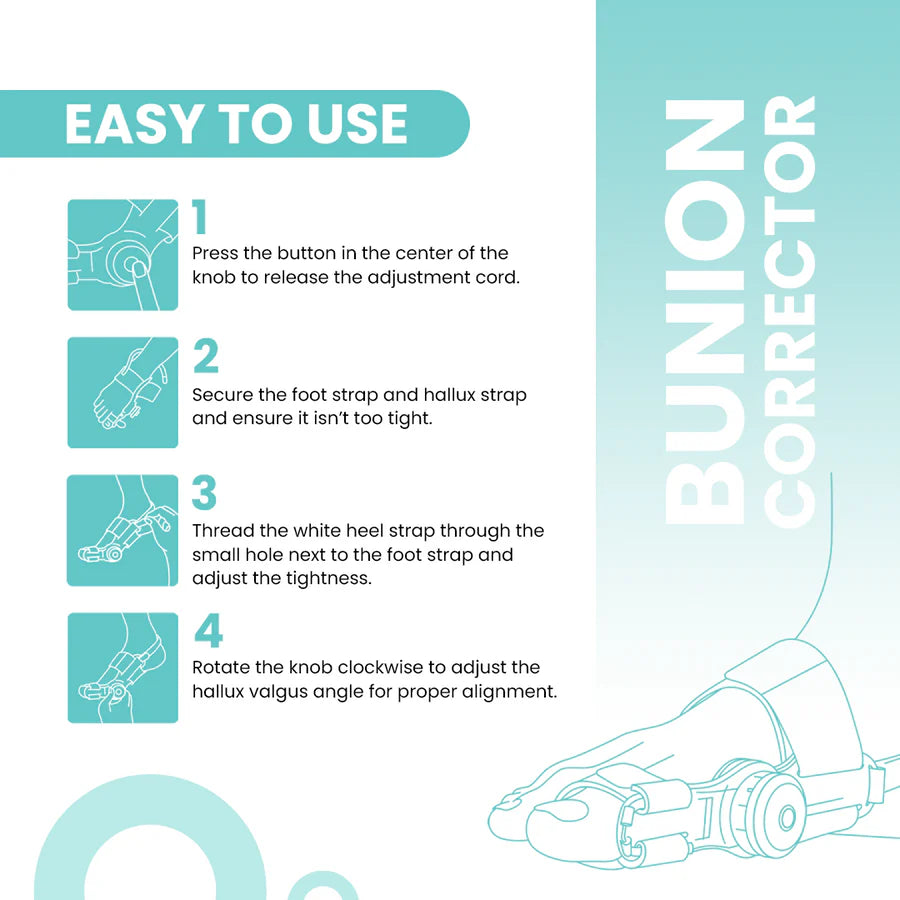 EASY TO USE

1
Press the button in the center of the knob to release the adjustment cord.

2
Secure the foot strap and hallux strap and ensure it isn't too tight.

3
Thread the white heel strap through the small hole next to the foot strap and adjust the tightness.

4
Rotate the knob clockwise to adjust the hallux valgus angle for proper alignment.

BUNION CORRECTOR