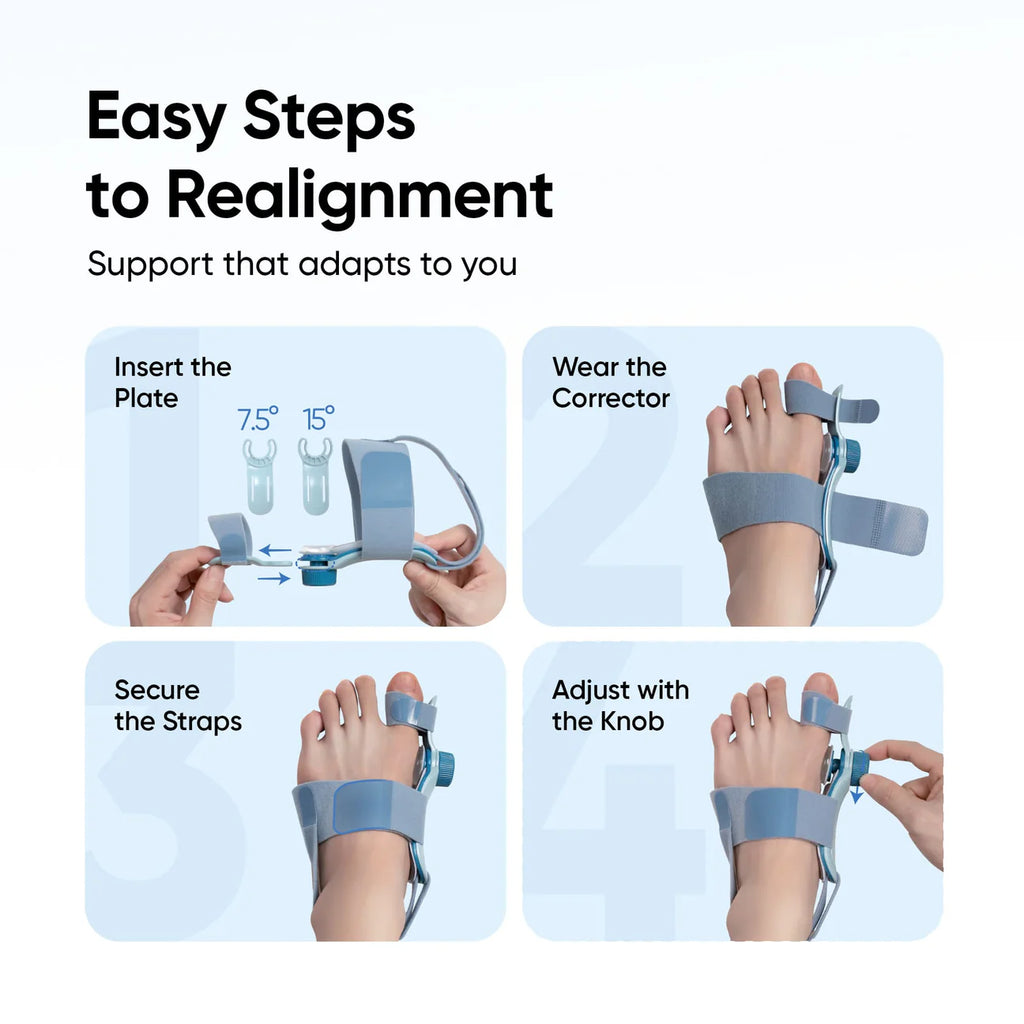 Easy Steps to Realignment

Support that adapts to you

1

Insert the Plate

7.5°

15°

2

Wear the Corrector

3

Secure the Straps

4

Adjust with the Knob