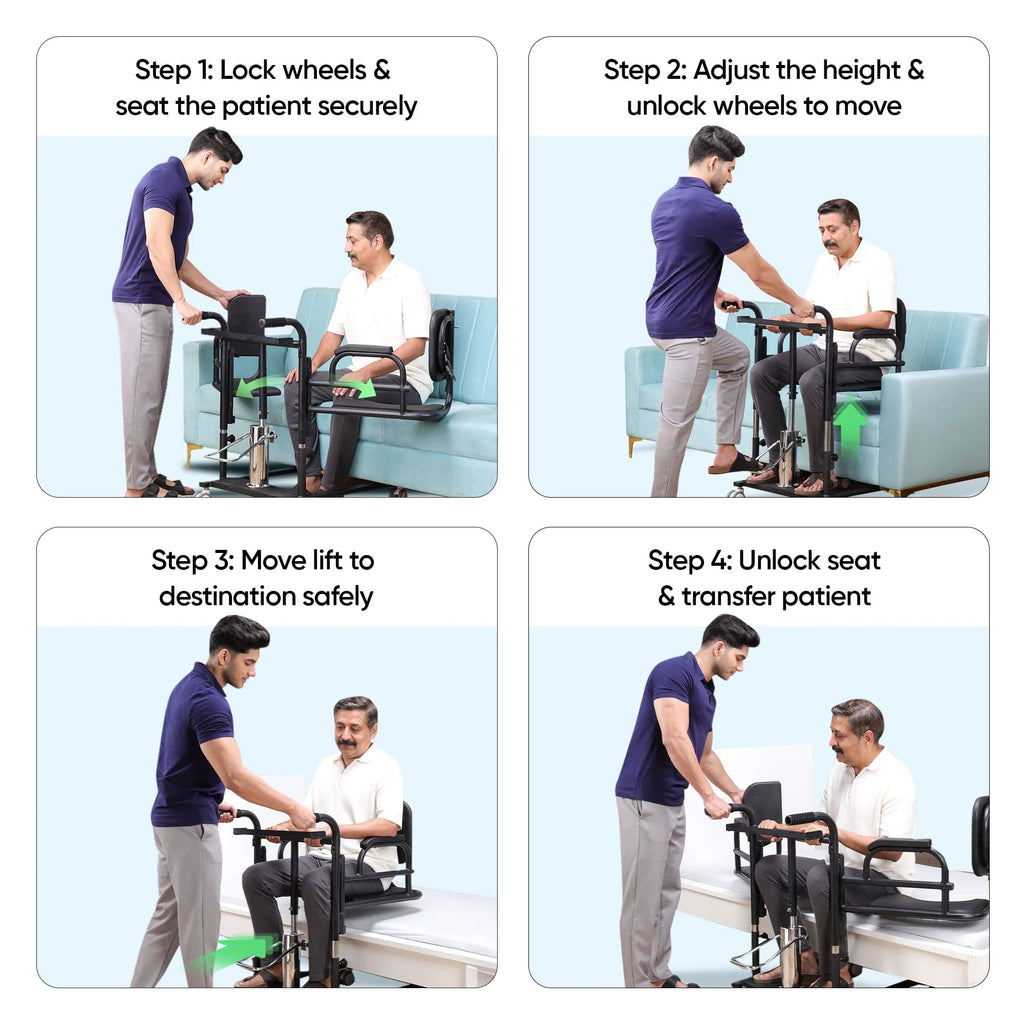 Step 1: Lock wheels & seat the patient securely

Step 2: Adjust the height & unlock wheels to move

Step 3: Move lift to destination safely

Step 4: Unlock seat & transfer patient