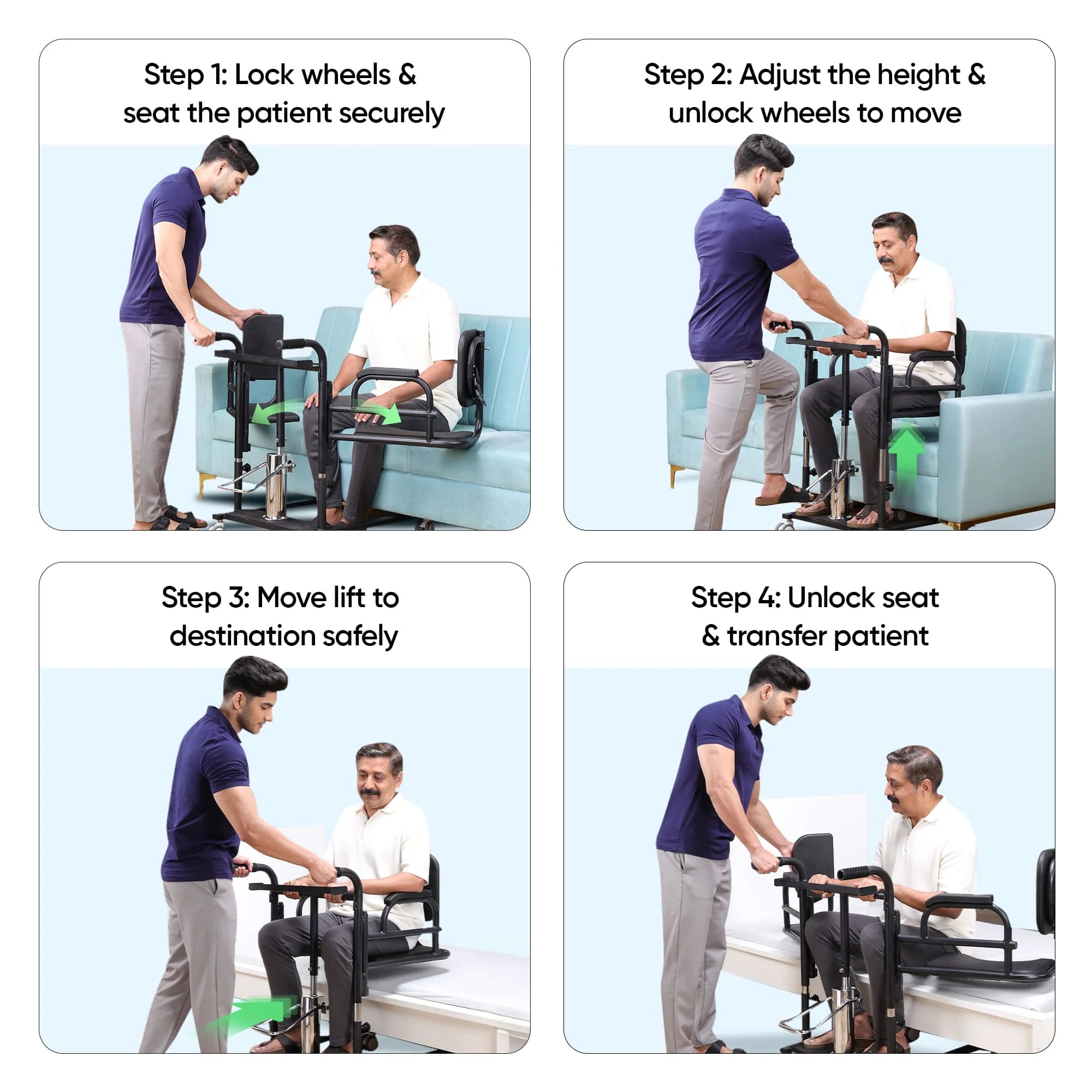 Step 1: Lock wheels & seat the patient securely

Step 2: Adjust the height & unlock wheels to move

Step 3: Move lift to destination safely

Step 4: Unlock seat & transfer patient