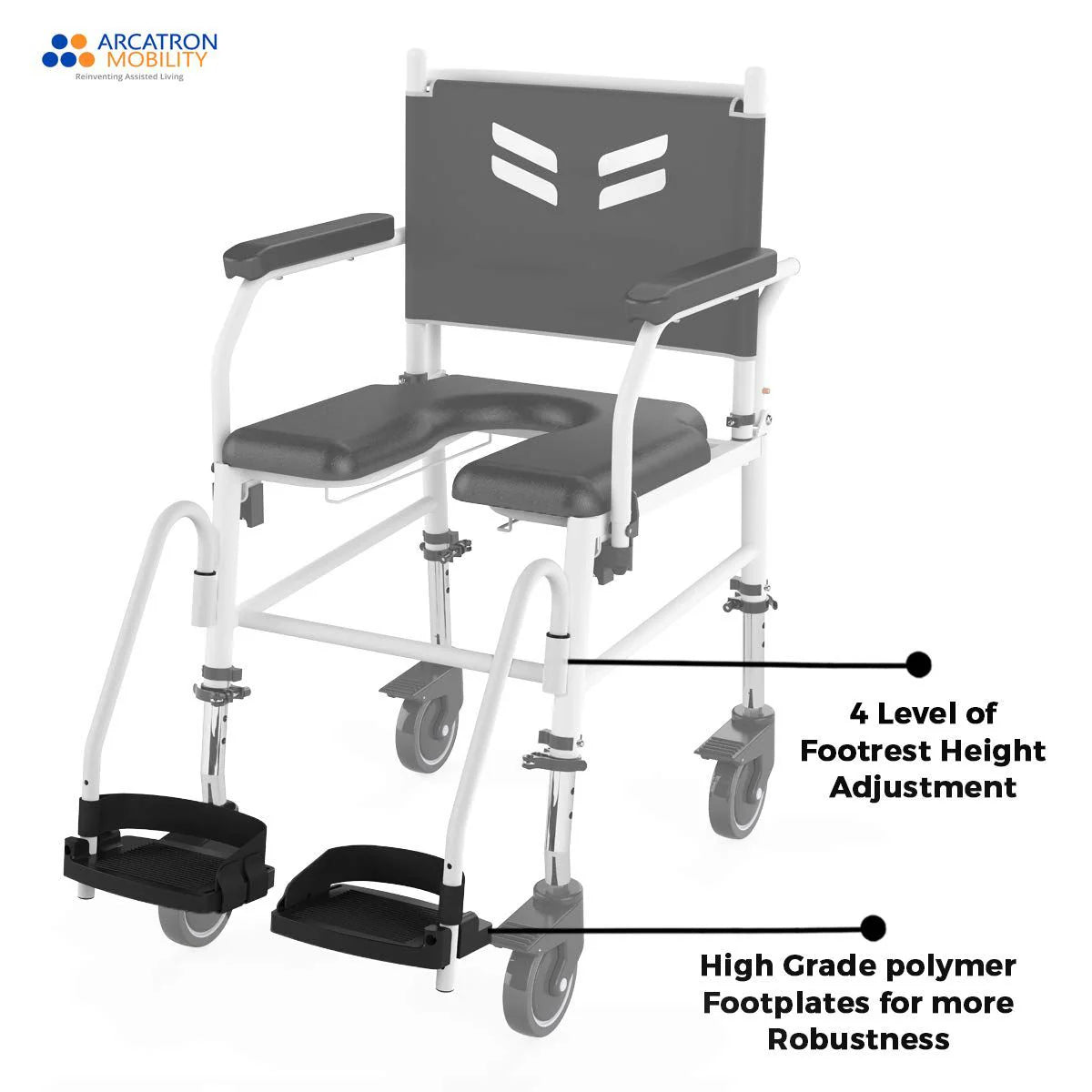 ARCATRON MOBILITY
Reinventing Assisted Living

4 Level of Footrest Height Adjustment

High Grade polymer Footplates for more Robustness